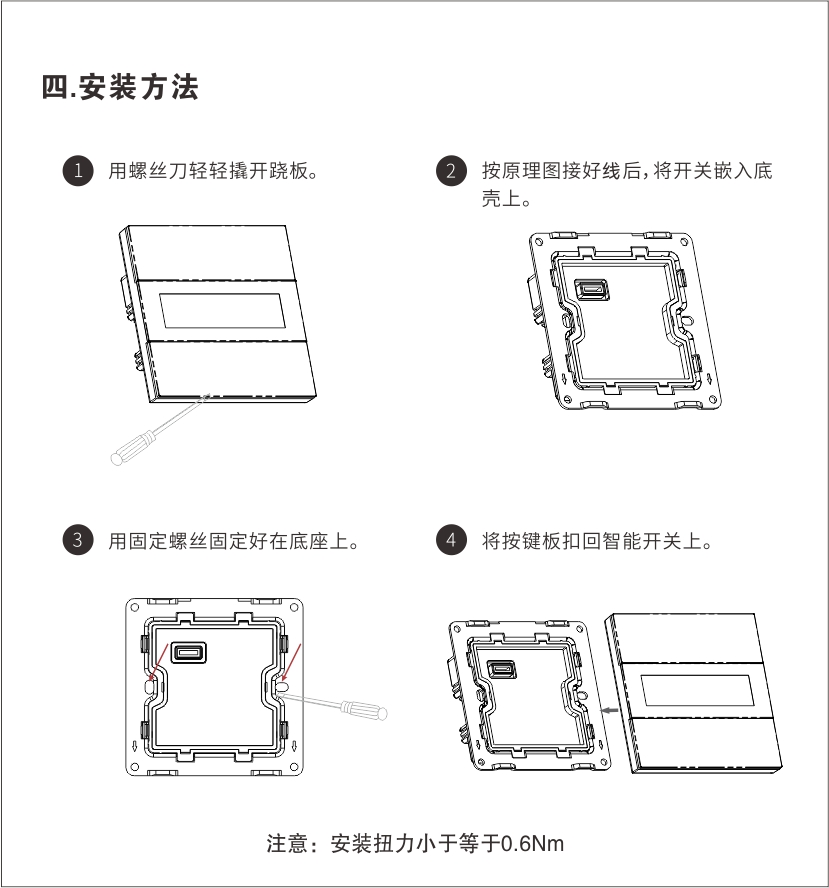 四.安装方法

1 用螺丝刀轻轻撬开跷板。

2 按原理图接好线后，将开关嵌入底壳上。

3 用固定螺丝固定好在底座上。

4 将按键板扣回智能开关上。

注意：安装扭力小于等于0.6Nm