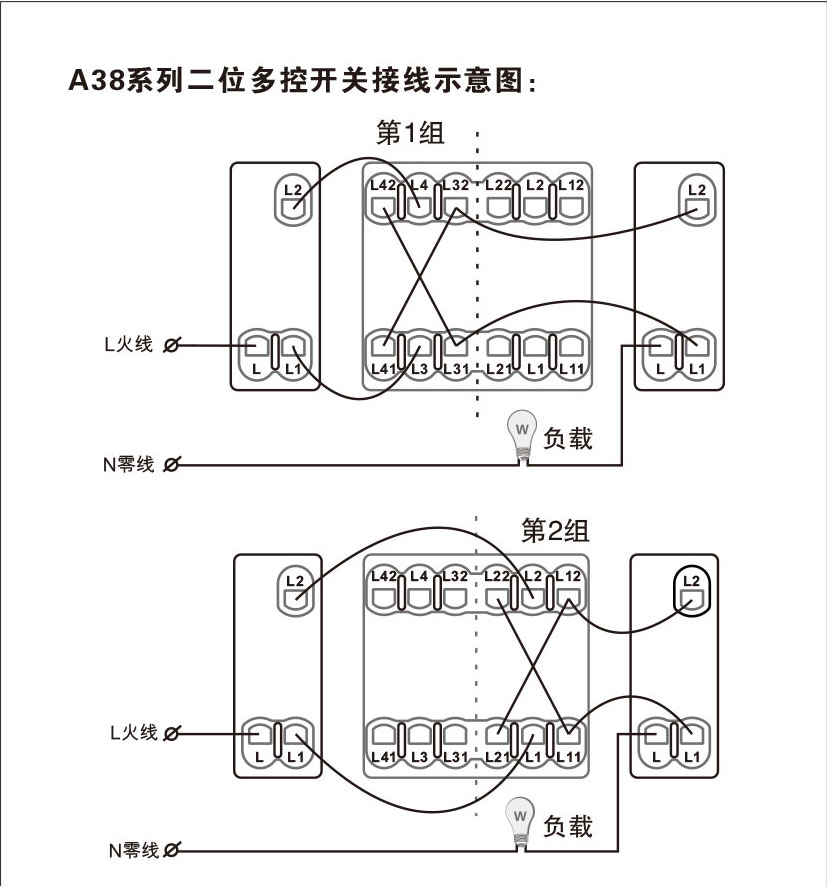 A38系列二位多控开关接线示意图：

第1组

L2

L42 L4 L32 L22 L2 L12

L2

L火线

L L1

L41 L3 L31 L21 L1 L11

L L1

W 负载

N零线

第2组

L2

L42 L4 L32 L22 L2 L12

L2

L火线

L L1

L41 L3 L31 L21 L1 L11

L L1

W 负载

N零线