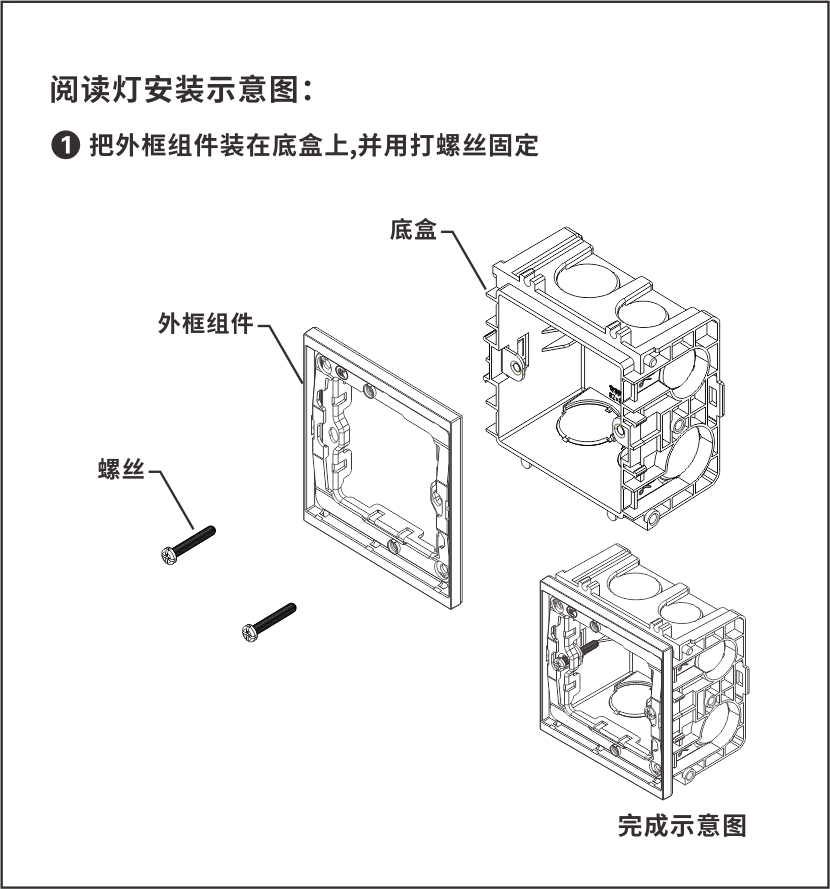 阅读灯安装示意图：

❶ 把外框组件装在底盒上,并用打螺丝固定

底盒

外框组件

螺丝

完成示意图