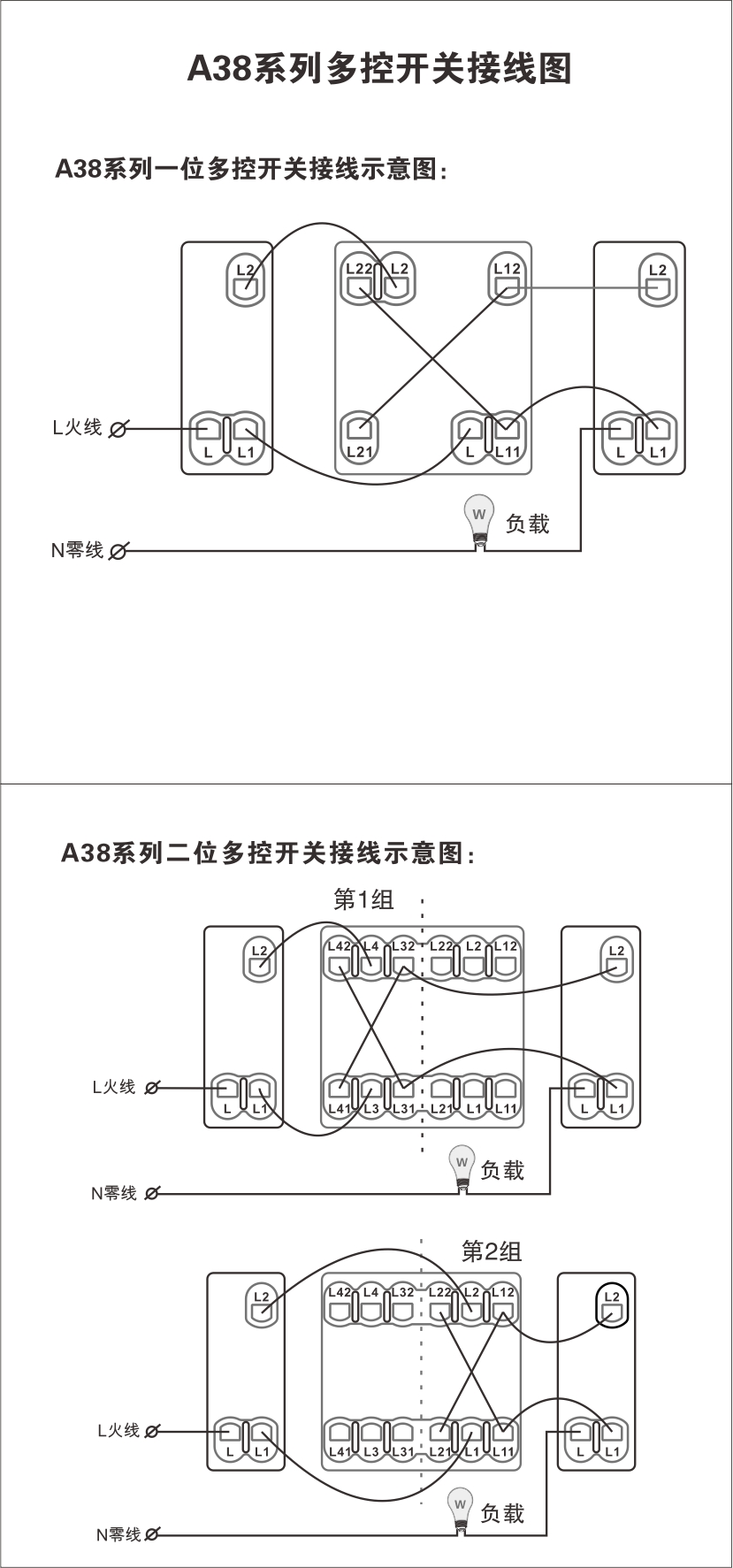 A38系列多控开关接线图

A38系列一位多控开关接线示意图:

L2
L22 L2
L12
L2
L火线
L L1
L21
L L11
L L1
W
负载
N零线

A38系列二位多控开关接线示意图:

第1组
L2
L42 L4 L32 L22 L2 L12
L2
L火线
L L1
L41 L3 L31 L21 L1 L11
L L1
W
负载
N零线

第2组
L2
L42 L4 L32 L22 L2 L12
L2
L火线
L L1
L41 L3 L31 L21 L1 L11
L L1
W
负载
N零线