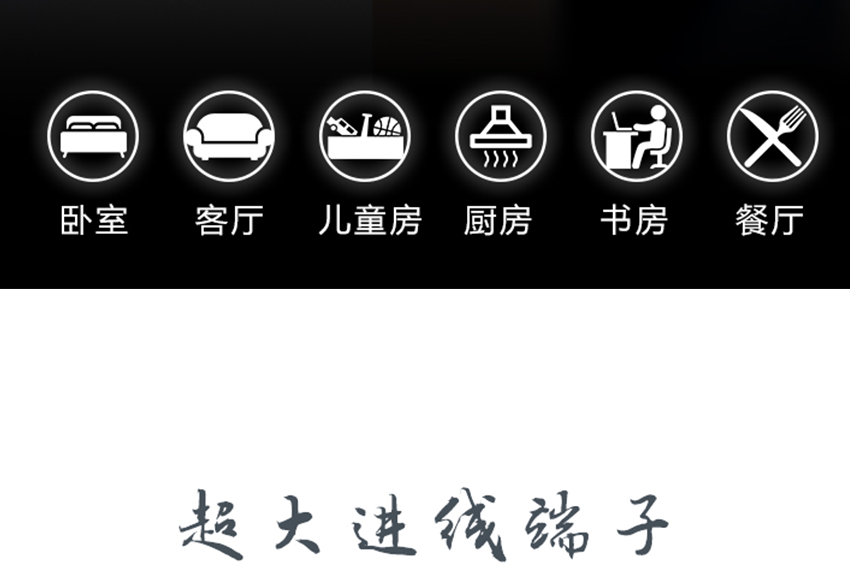 卧室 客厅 儿童房 厨房 书房 餐厅

超大进线端子